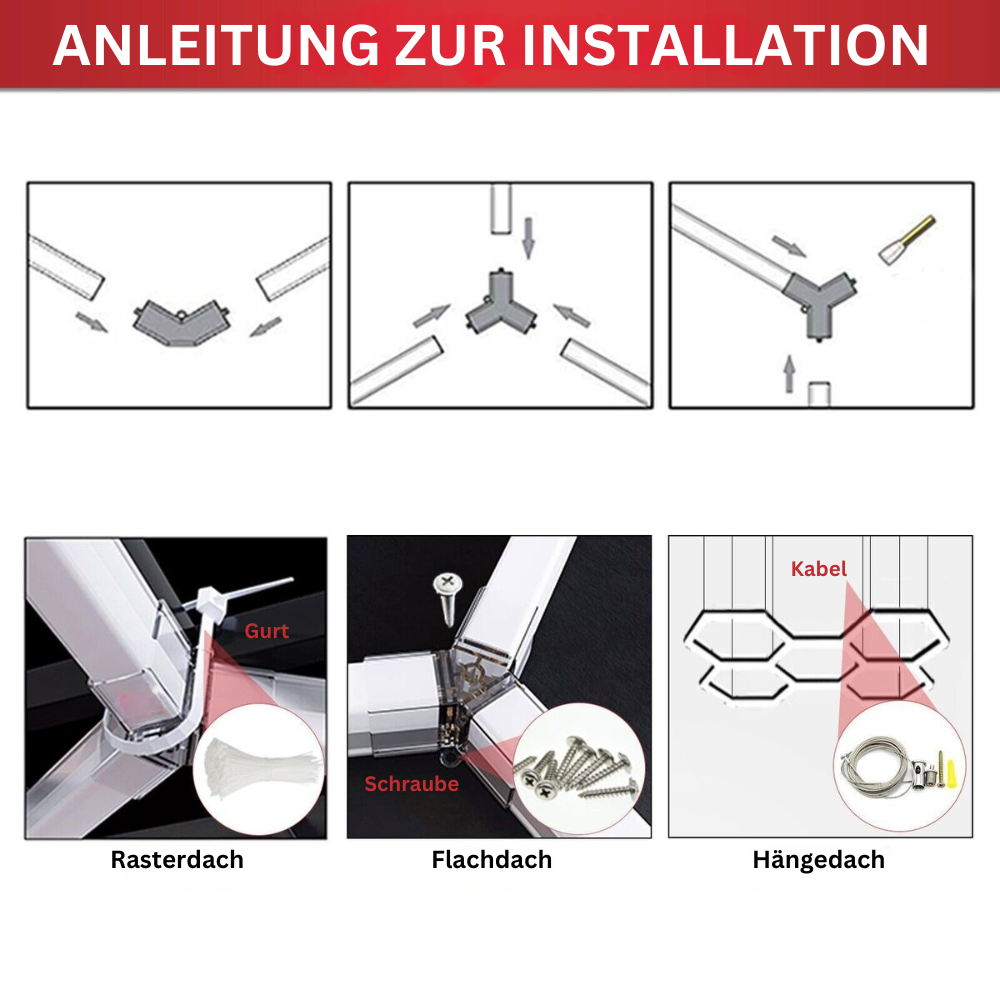 ANLEITUNG ZUR INSTALLATION

Gurt

Rasterdach

Schraube

Flachdach

Kabel

Hängedach